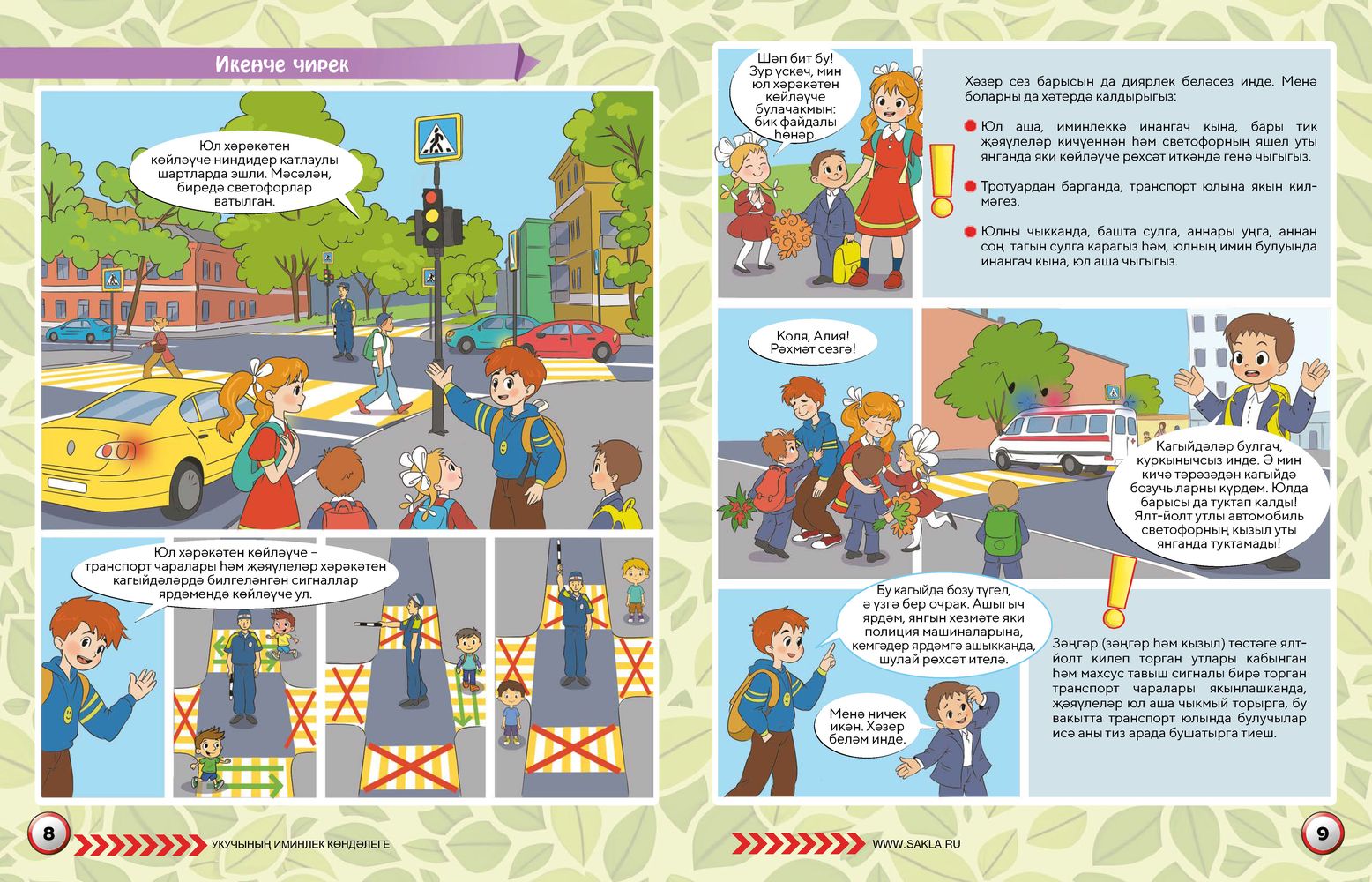 Икенче чирек

Юл хәрәкәтен көйләүче ниндидер катлаулы шартларда эшли. Мәсәлән, биредә светофорлар ватылган.

Юл хәрәкәтен көйләүче – транспорт чаралары һәм җәяүлеләр хәрәкәтен кагыйдәләрдә билгеләнгән сигналлар ярдәмендә көйләүче ул.

8 УКУЧЫНЫҢ ИМИНЛЕК КӨНДӘЛЕГЕ

Шәп бит бу! Зур үскәч, мин юл хәрәкәтен көйләүче булачакмын: бик файдалы һөнәр.

Хәзер сез барысын да диярлек беләсез инде. Менә боларны да хәтердә калдырыгыз:

Юл аша, иминлеккә инангач кына, бары тик җәяүлеләр кичүеннән һәм светофорның яшел уты янганда яки көйләүче рөхсәт иткәндә генә чыгыгыз.

Тротуардан барганда, транспорт юлына якын килмәгез.

Юлны чыкканда, башта сулга, аннары уңга, аннан соң тагын сулга карагыз һәм, юлның имин булуында инангач кына, юл аша чыгыгыз.

Коля, Алия! Рәхмәт сезгә!

Кагыйдәләр булгач, куркынычсыз инде. Ә мин кичә тәрәзәдән кагыйдә бозучыларны күрдем. Юлда барысы да туктап калды! Ялт-йолт утлы автомобиль светофорның кызыл уты янганда туктамады!

Бу кагыйдә бозу түгел, ә үзгә бер очрак. Ашыгыч ярдәм, янгын хезмәте яки полиция машиналарына, кемгәдер ярдәмгә ашыкканда, шулай рөхсәт ителә.

Менә ничек икән. Хәзер беләм инде.

Зәңгәр (зәңгәр һәм кызыл) төстәге ялт-йолт килеп торган утлары кабынган һәм махсус тавыш сигналы бирә торган транспорт чаралары якынлашканда, җәяүлеләр юл аша чыкмый торырга, бу вакытта транспорт юлында булучылар исә аны тиз арада бушатырга тиеш.

WWW.SAKLA.RU 9