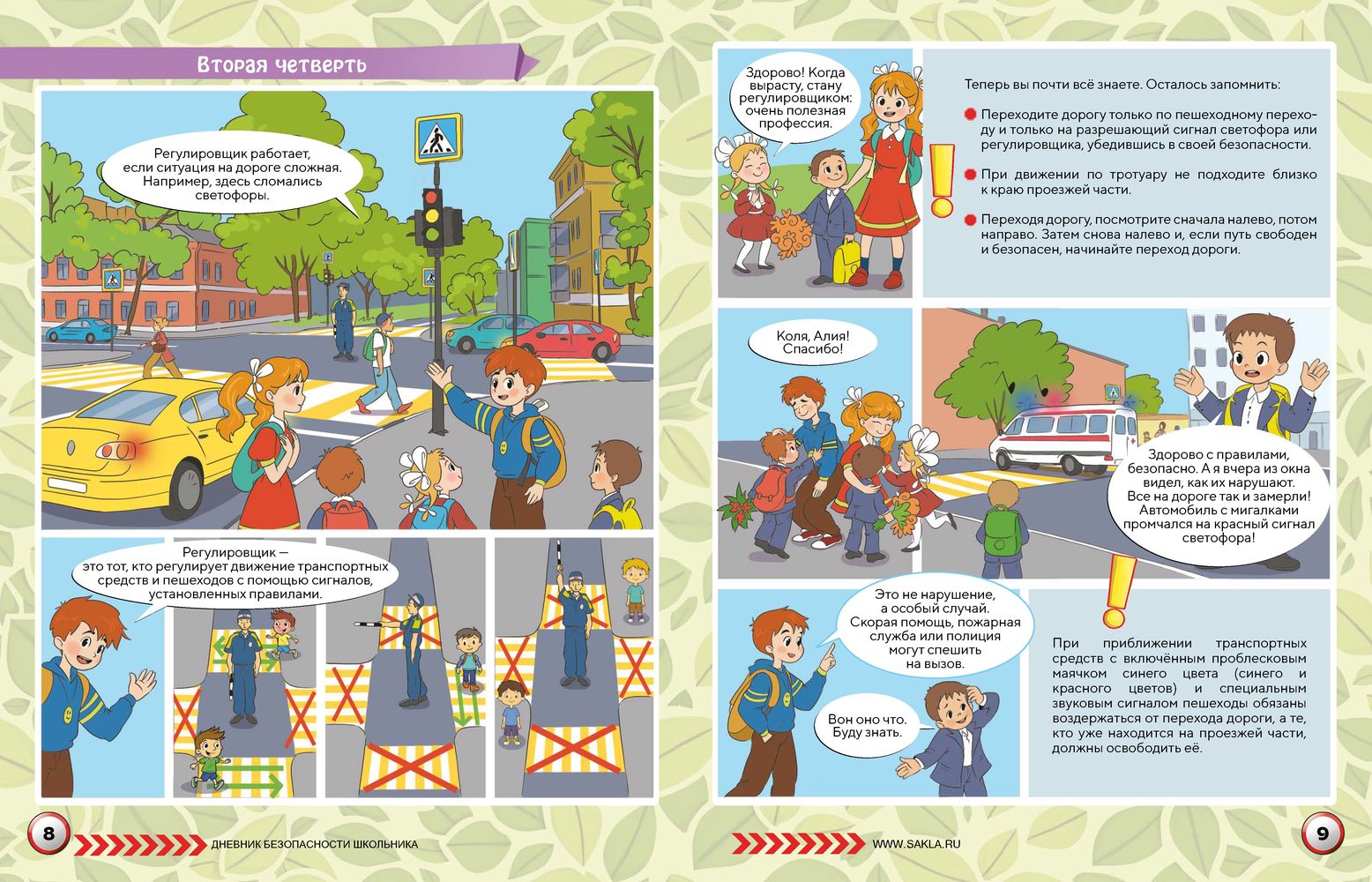 Вторая четверть

Регулировщик работает, если ситуация на дороге сложная. Например, здесь сломались светофоры.

Регулировщик — это тот, кто регулирует движение транспортных средств и пешеходов с помощью сигналов, установленных правилами.

8

ДНЕВНИК БЕЗОПАСНОСТИ ШКОЛЬНИКА

Здорово! Когда вырасту, стану регулировщиком: очень полезная профессия.

Теперь вы почти всё знаете. Осталось запомнить:

Переходите дорогу только по пешеходному переходу и только на разрешающий сигнал светофора или регулировщика, убедившись в своей безопасности.

При движении по тротуару не подходите близко к краю проезжей части.

Переходя дорогу, посмотрите сначала налево, потом направо. Затем снова налево и, если путь свободен и безопасен, начинайте переход дороги.

Коля, Алия! Спасибо!

Здорово с правилами, безопасно. А я вчера из окна видел, как их нарушают. Все на дороге так и замерли! Автомобиль с мигалками промчался на красный сигнал светофора!

Это не нарушение, а особый случай. Скорая помощь, пожарная служба или полиция могут спешить на вызов.

Вон оно что. Буду знать.

При приближении транспортных средств с включённым проблесковым маячком синего цвета (синего и красного цветов) и специальным звуковым сигналом пешеходы обязаны воздержаться от перехода дороги, а те, кто уже находится на проезжей части, должны освободить её.

WWW.SAKLA.RU

9